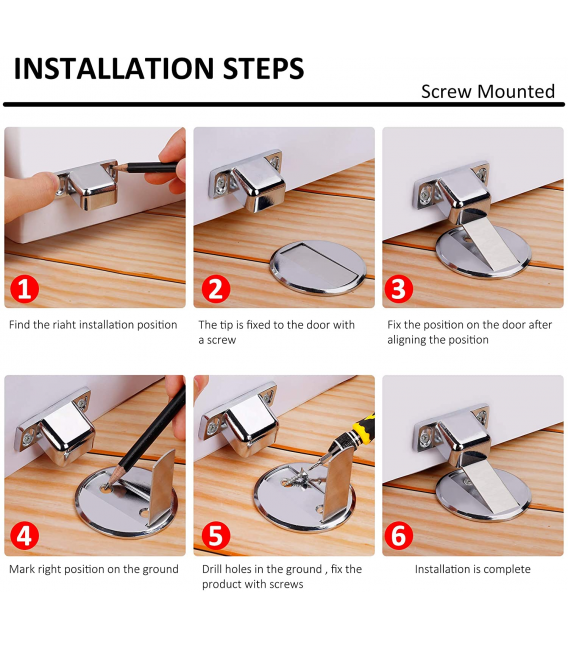 INSTALLATION STEPS

Screw Mounted

1

Find the riaht installation position

2

The tip is fixed to the door with a screw

3

Fix the position on the door after aligning the position

4

Mark right position on the ground

5

Drill holes in the ground , fix the product with screws

6

Installation is complete