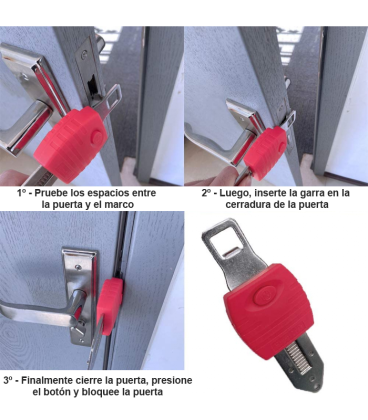 1° - Pruebe los espacios entre la puerta y el marco

2° - Luego, inserte la garra en la cerradura de la puerta

3° - Finalmente cierre la puerta, presione el botón y bloquee la puerta