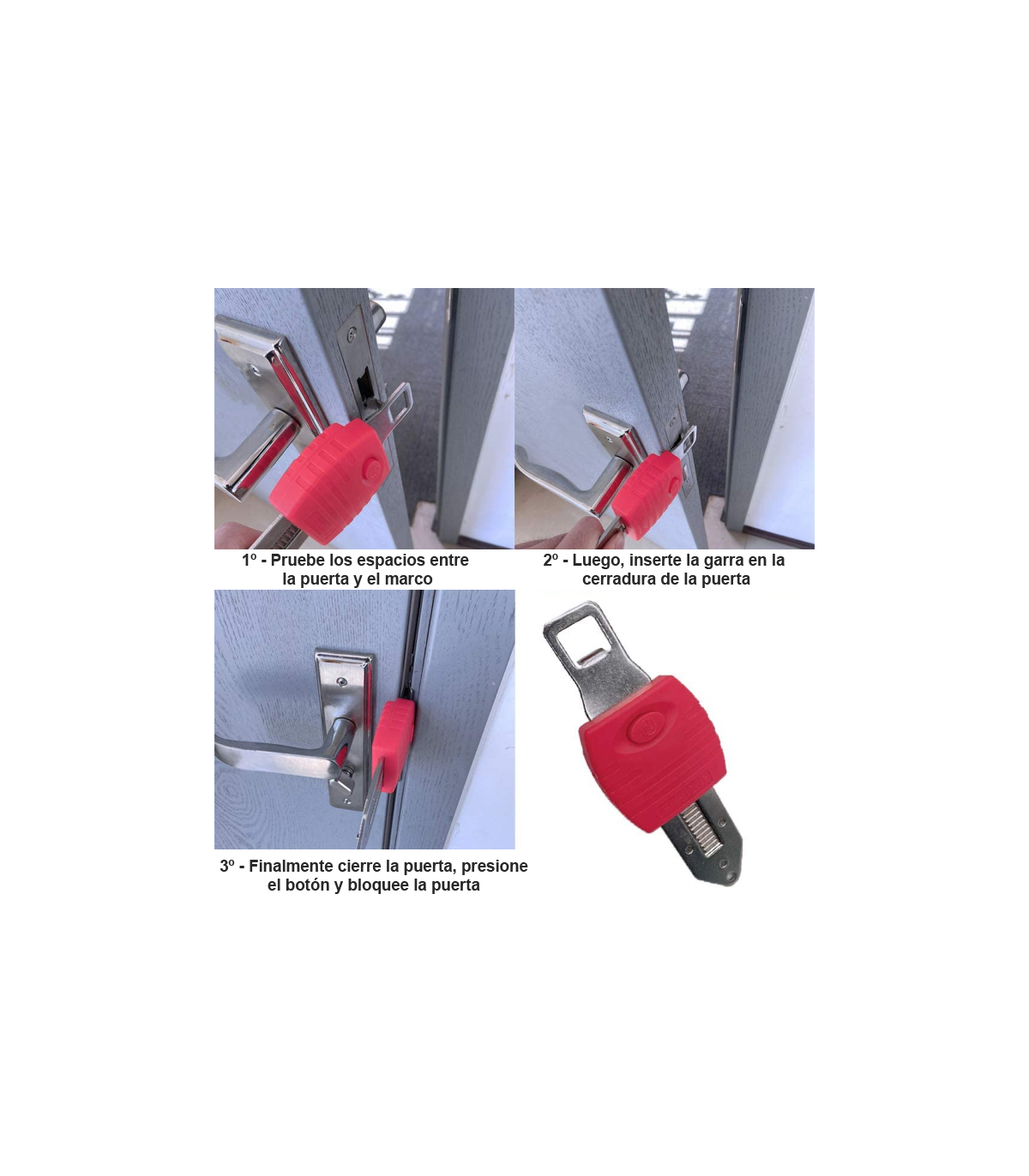 1º - Pruebe los espacios entre la puerta y el marco

2º - Luego, inserte la garra en la cerradura de la puerta

3º - Finalmente cierre la puerta, presione el botón y bloquee la puerta