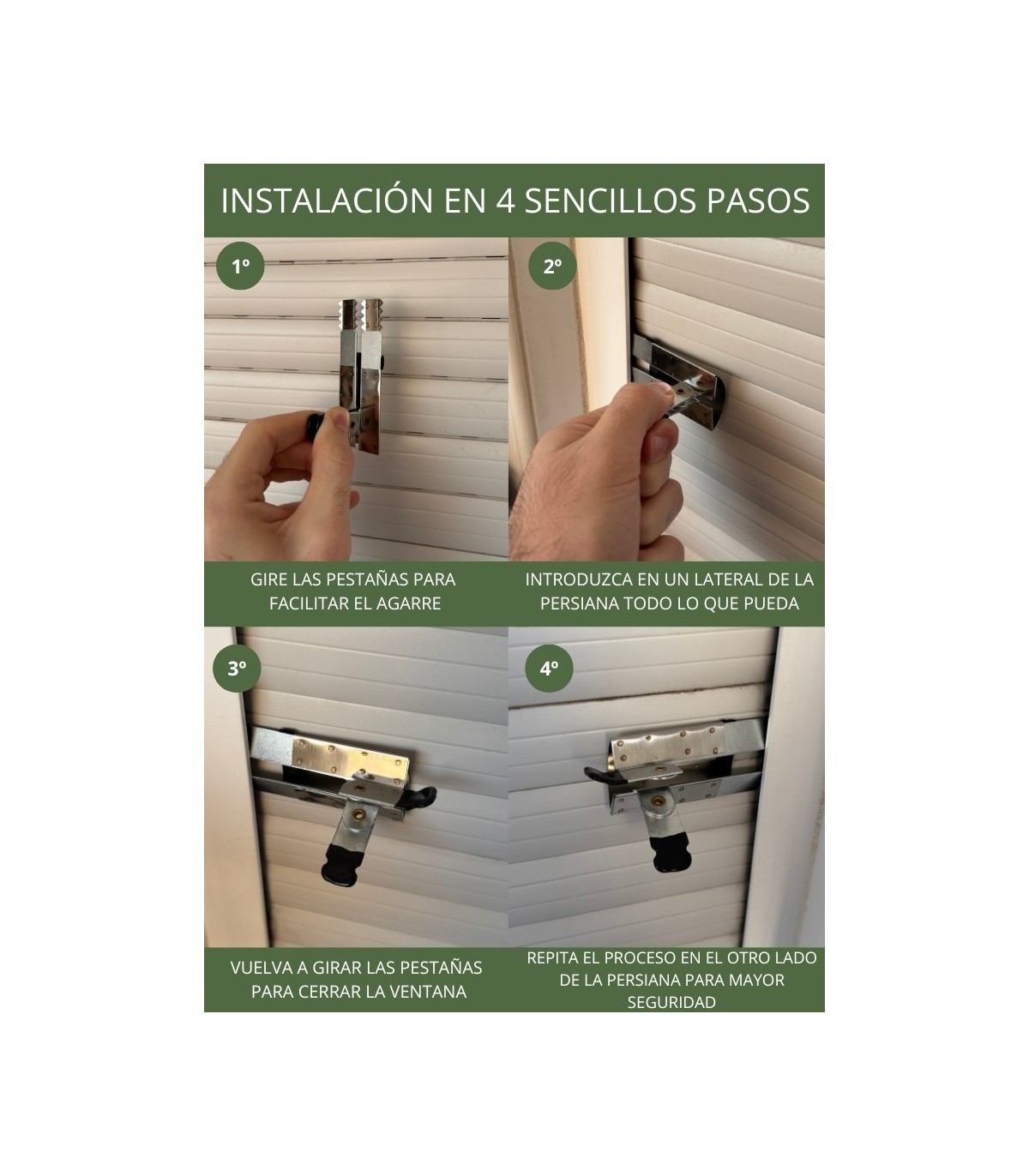 INSTALACIÓN EN 4 SENCILLOS PASOS

1º

GIRE LAS PESTAÑAS PARA FACILITAR EL AGARRE

2º

INTRODUZCA EN UN LATERAL DE LA PERSIANA TODO LO QUE PUEDA

3º

VUELVA A GIRAR LAS PESTAÑAS PARA CERRAR LA VENTANA

4º

REPITA EL PROCESO EN EL OTRO LADO DE LA PERSIANA PARA MAYOR SEGURIDAD